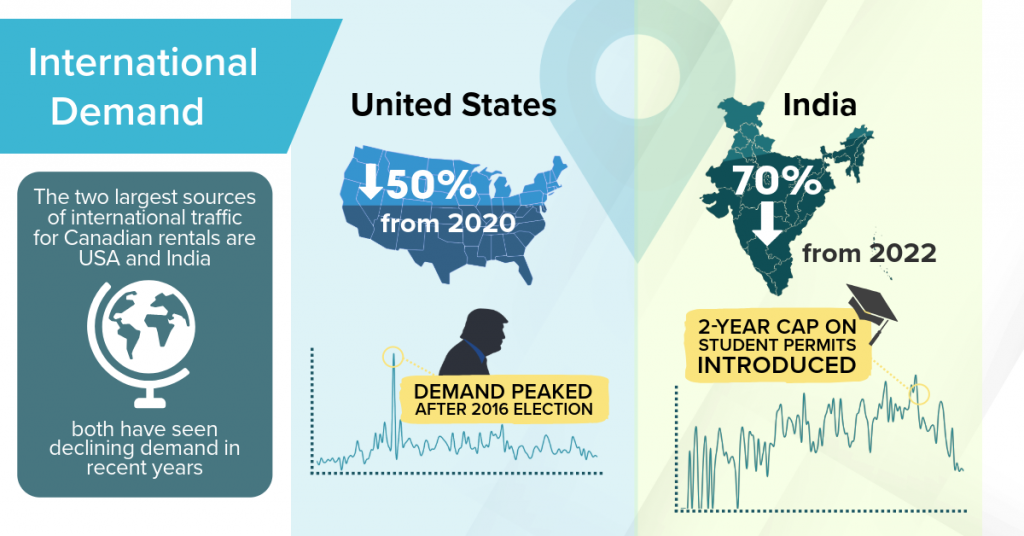 International Demand

The two largest sources of international traffic for Canadian rentals are USA and India

both have seen declining demand in recent years

United States

50%
from 2020

DEMAND PEAKED
AFTER 2016 ELECTION

India

70%
from 2022

2-YEAR CAP ON
STUDENT PERMITS
INTRODUCED